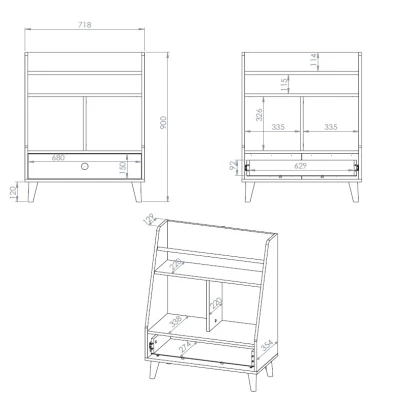 718
900
680
150
120
114
115
326
335
335
92
629
129
228
220
338
274
354